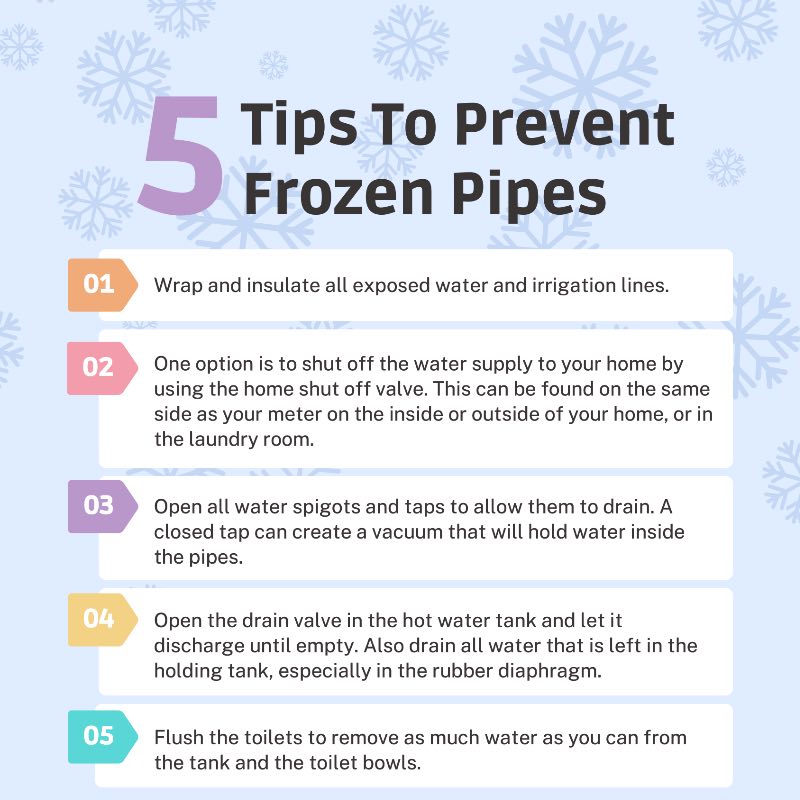 5 Tips To Prevent Frozen Pipes

01 Wrap and insulate all exposed water and irrigation lines.

02 One option is to shut off the water supply to your home by using the home shut off valve. This can be found on the same side as your meter on the inside or outside of your home, or in the laundry room.

03 Open all water spigots and taps to allow them to drain. A closed tap can create a vacuum that will hold water inside the pipes.

04 Open the drain valve in the hot water tank and let it discharge until empty. Also drain all water that is left in the holding tank, especially in the rubber diaphragm.

05 Flush the toilets to remove as much water as you can from the tank and the toilet bowls.